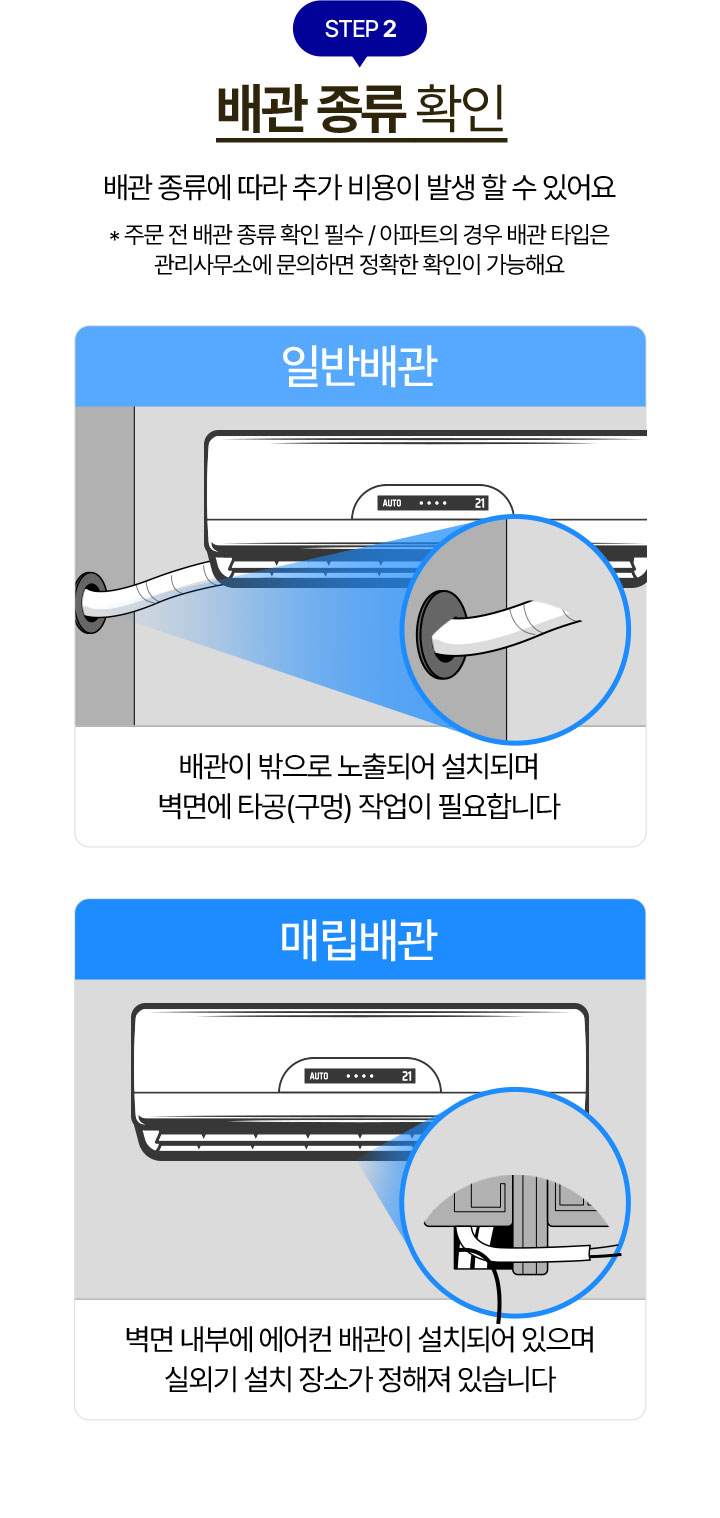 STEP 2

배관 종류 확인

배관 종류에 따라 추가 비용이 발생 할 수 있어요

* 주문 전 배관 종류 확인 필수 / 아파트의 경우 배관 타입은 관리사무소에 문의하면 정확한 확인이 가능해요

일반배관

AUTO 21

배관이 밖으로 노출되어 설치되며 벽면에 타공(구멍) 작업이 필요합니다

매립배관

AUTO 21

벽면 내부에 에어컨 배관이 설치되어 있으며 실외기 설치 장소가 정해져 있습니다